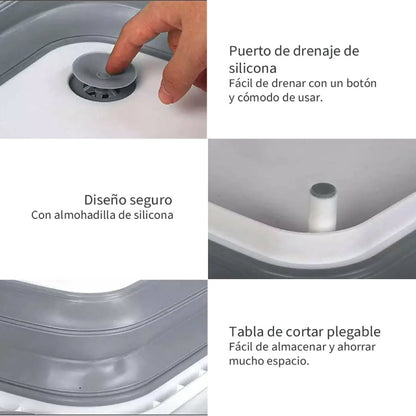 Puerto de drenaje de silicona
Fácil de drenar con un botón y cómodo de usar.

Diseño seguro
Con almohadilla de silicona

Tabla de cortar plegable
Fácil de almacenar y ahorrar mucho espacio.