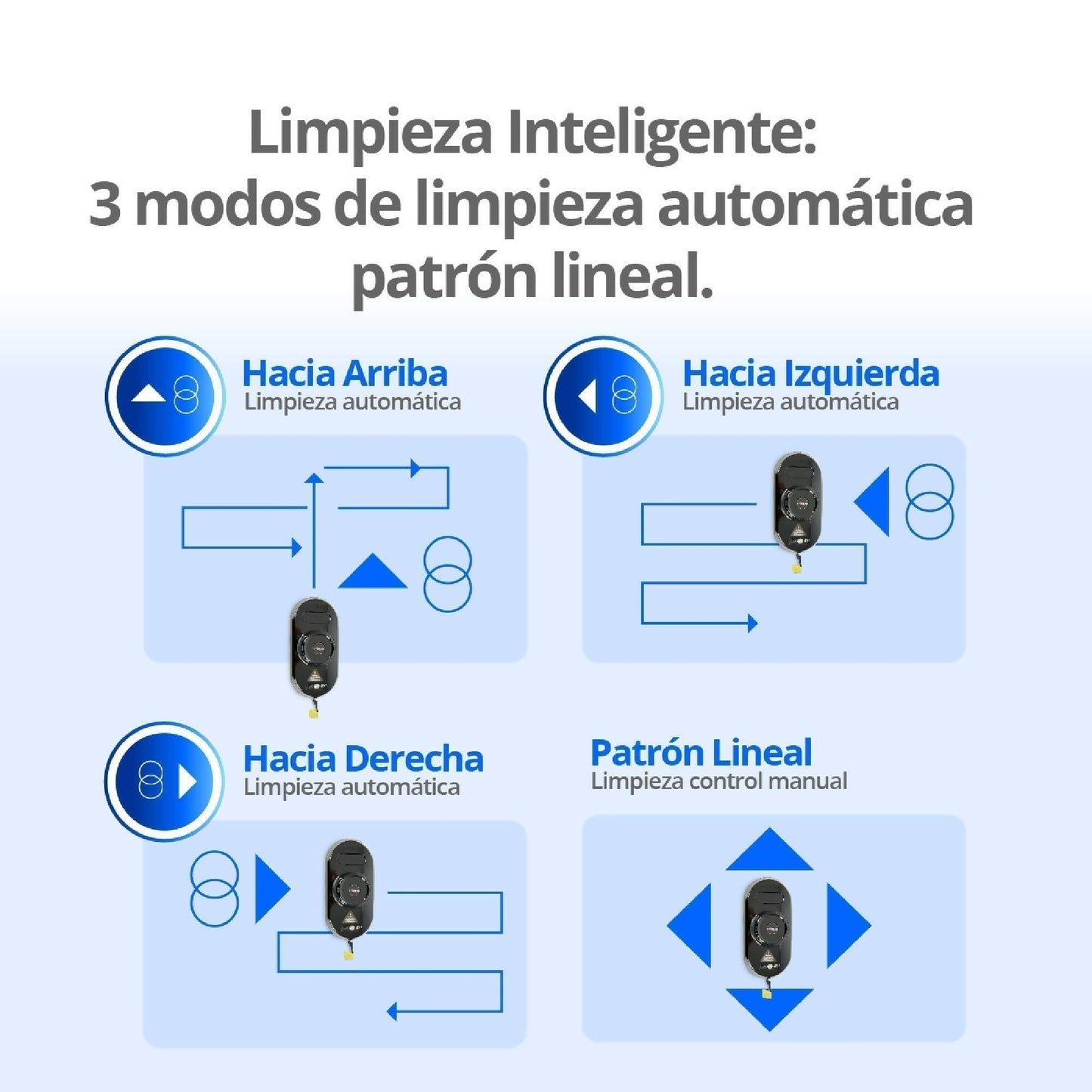 Limpieza Inteligente:
3 modos de limpieza automática
patrón lineal.

Hacia Arriba
Limpieza automática

Hacia Izquierda
Limpieza automática

Hacia Derecha
Limpieza automática

Patrón Lineal
Limpieza control manual